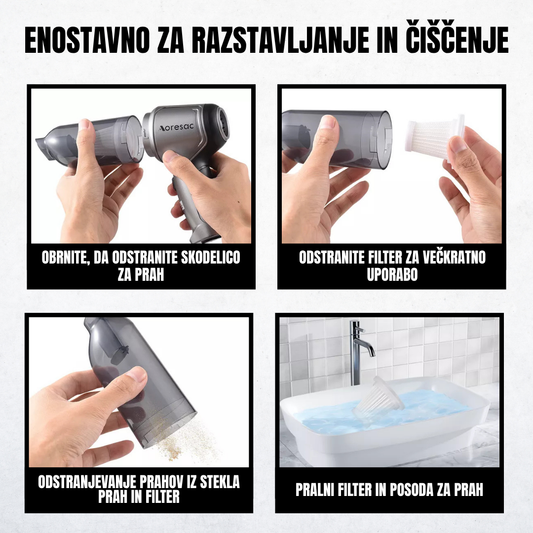 ENOSTAVNO ZA RAZSTAVLJANJE IN ČIŠČENJE

oresac

OBRNITE, DA ODSTRANITE SKODELICO ZA PRAH

ODSTRANITE FILTER ZA VEČKRATNO UPORABO

ODSTRANJEVANJE PRAHOV IZ STEKLA PRAH IN FILTER

PRALNI FILTER IN POSODA ZA PRAH